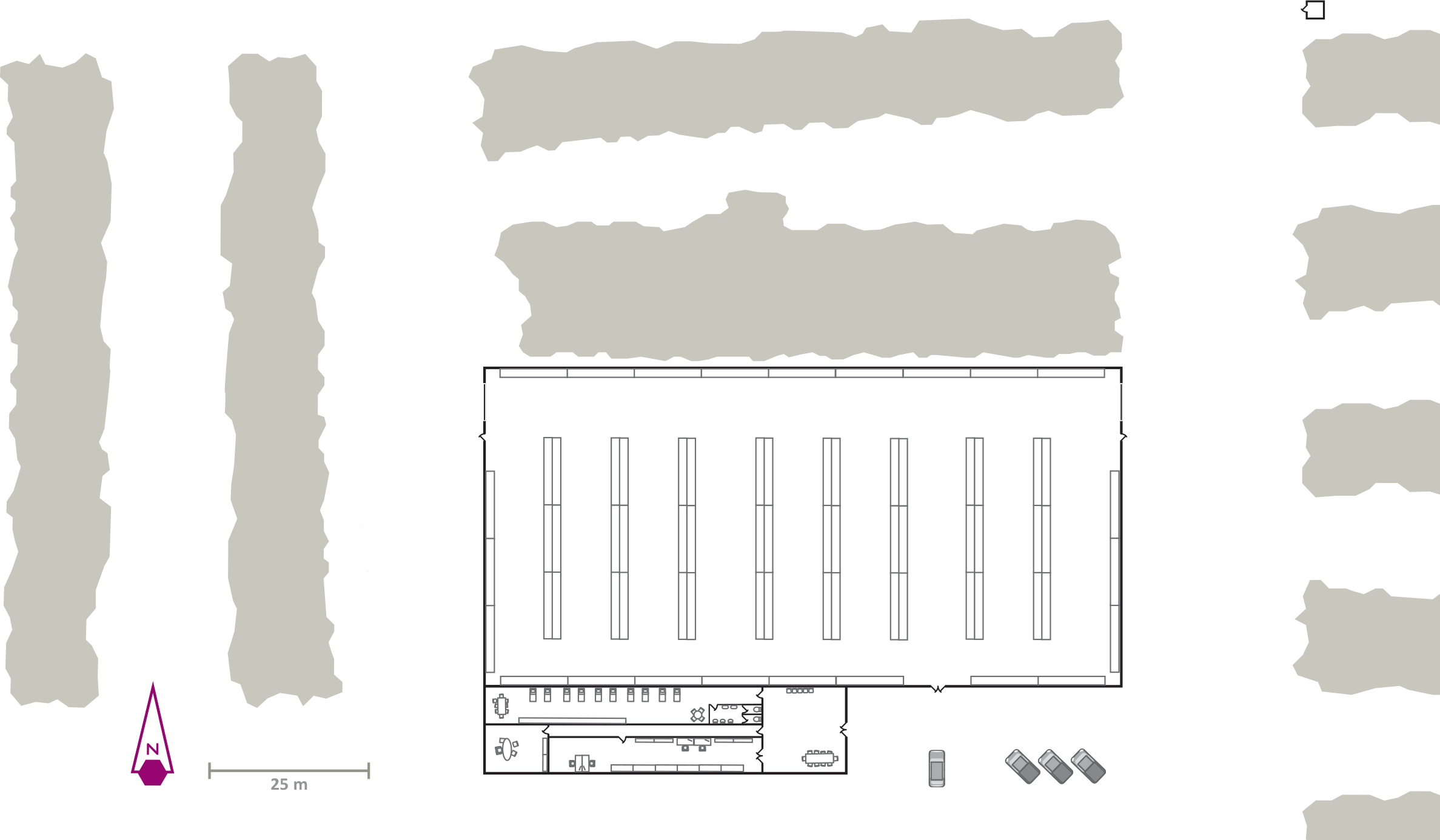 N

25 m