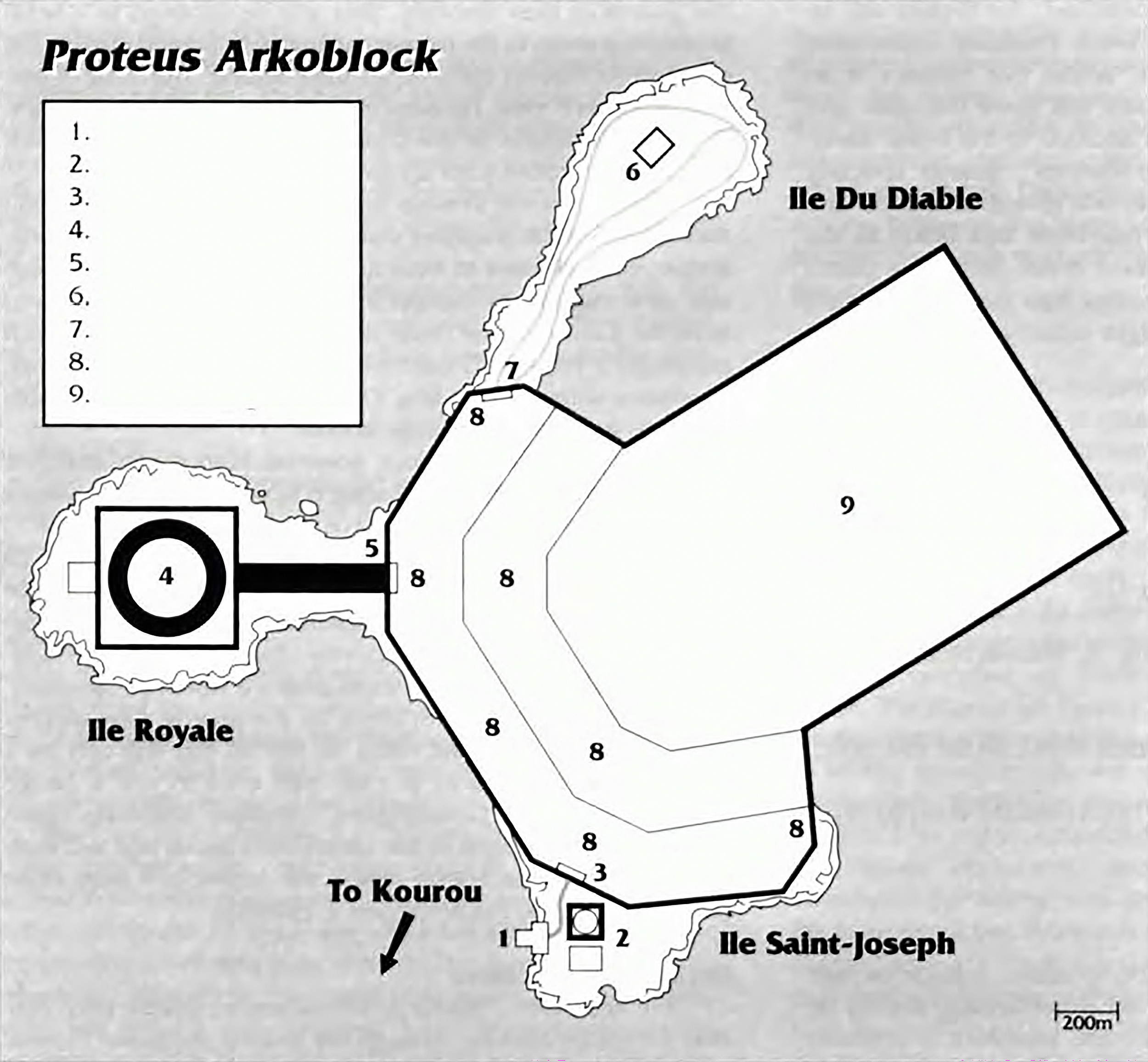 Proteus Arkoblock

1.
2.
3.
4.
5.
6.
7.
8.
9.

6

Ile Du Diable

7

8

9

5

4

8

8

Ile Royale

8

8

8

8

3

To Kourou

1

2

Ile Saint-Joseph

200m